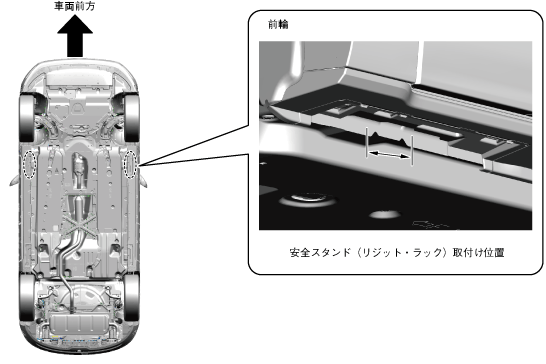 車両前方

前輪

安全スタンド（リジット・ラック）取付け位置