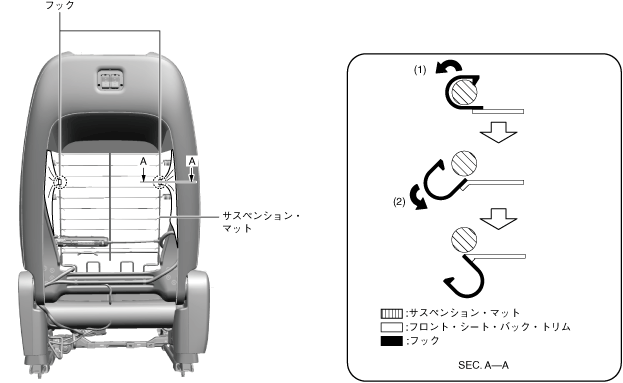 フック

A

A

サスペンション・マット

(1)

(2)

:サスペンション・マット
:フロント・シート・バック・トリム
:フック

SEC. A—A