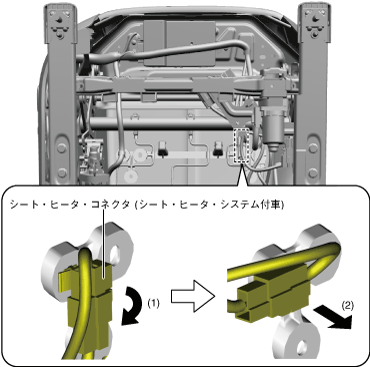 シート・ヒータ・コネクタ (シート・ヒータ・システム付車)

(1)

(2)