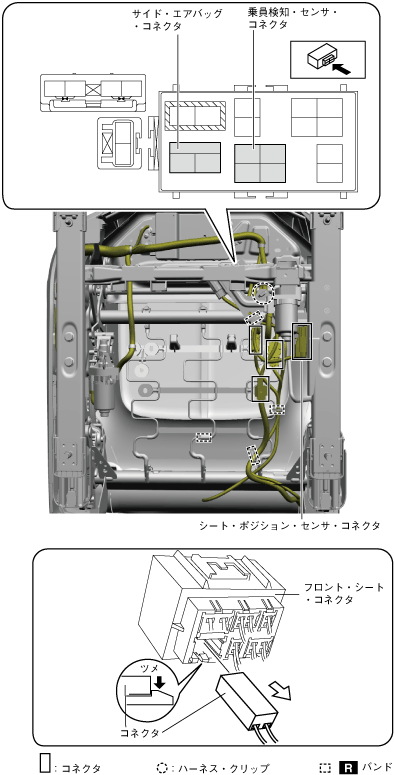 サイド・エアバッグ・コネクタ

乗員検知・センサ・コネクタ

シート・ポジション・センサ・コネクタ

フロント・シート・コネクタ

ツメ

コネクタ

: コネクタ
: ハーネス・クリップ
R バンド