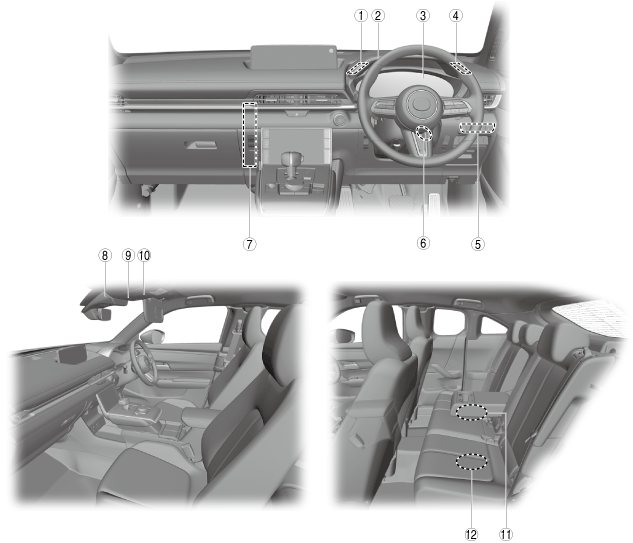 ①
②
③
④
⑦
⑥
⑤
⑧
⑨
⑩
⑫
⑪