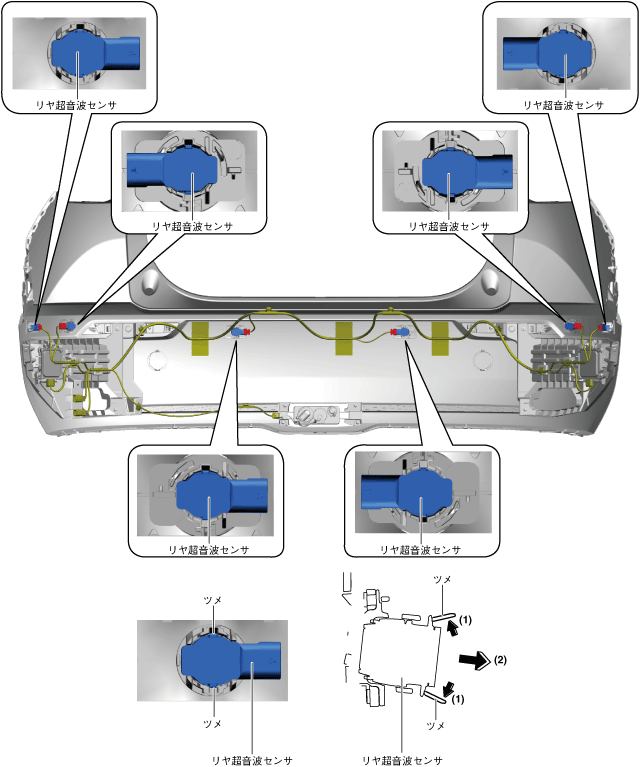 リヤ超音波センサ

リヤ超音波センサ

リヤ超音波センサ

リヤ超音波センサ

リヤ超音波センサ

リヤ超音波センサ

ツメ

ツメ

リヤ超音波センサ

ツメ
(1)
(2)
(1)
ツメ

リヤ超音波センサ