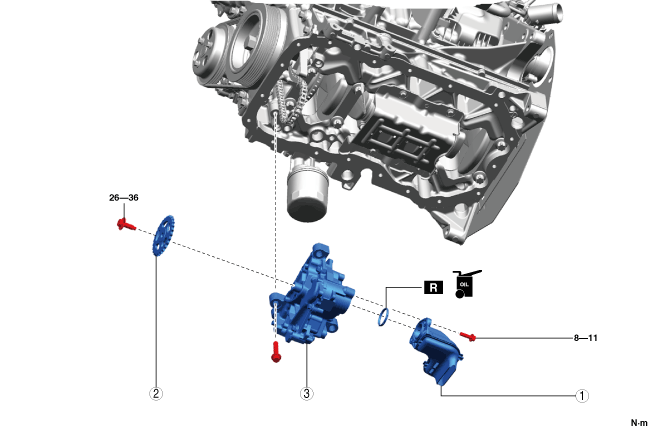 26—36

R

OIL

8—11

②

③

①

N·m