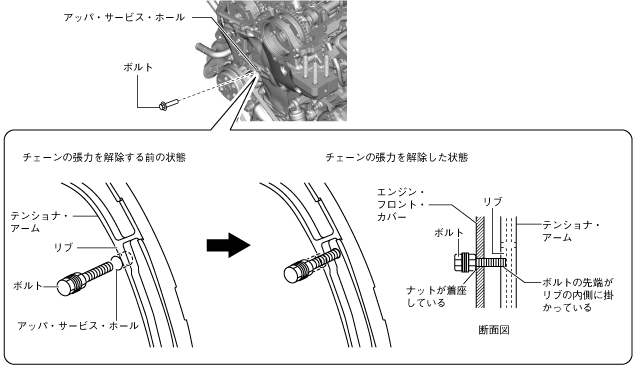 アッパ・サービス・ホール

ボルト

チェーンの張力を解除する前の状態

テンショナ・アーム

リブ

ボルト

アッパ・サービス・ホール

チェーンの張力を解除した状態

エンジン・フロント・カバー

リブ

テンショナ・アーム

ボルト

ナットが着座している

ボルトの先端がリブの内側に掛かっている

断面図