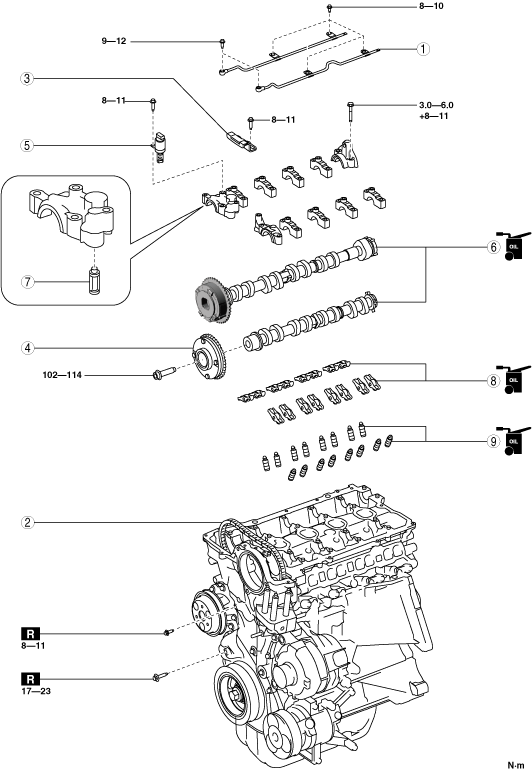 8—10

9—12

1

3

8—11

8—11

3.0—6.0
+8—11

5

6

OIL

7

4

102—114

8

OIL

9

OIL

2

R
8—11

R
17—23

N·m