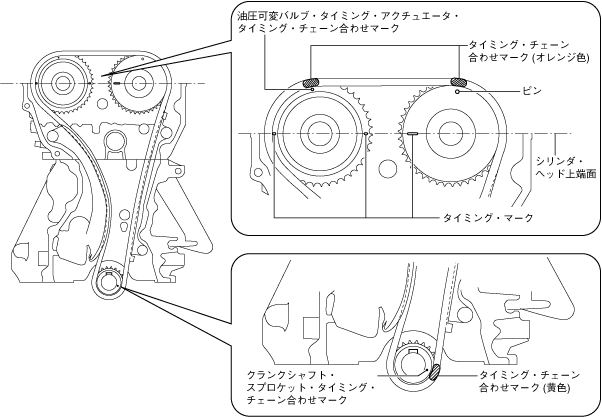 油圧可変バルブ・タイミング・アクチュエータ・タイミング・チェーン合わせマーク

タイミング・チェーン合わせマーク (オレンジ色)

ピン

シリンダ・ヘッド上端面

タイミング・マーク

クランクシャフト・スプロケット・タイミング・チェーン合わせマーク

タイミング・チェーン合わせマーク (黄色)