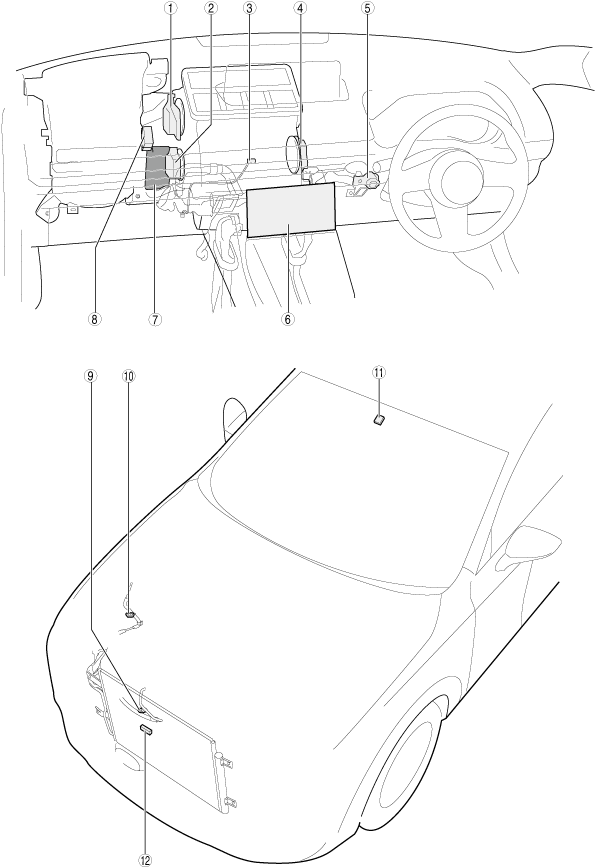 1
2
3
4
5
8
7
6
9
10
11
12