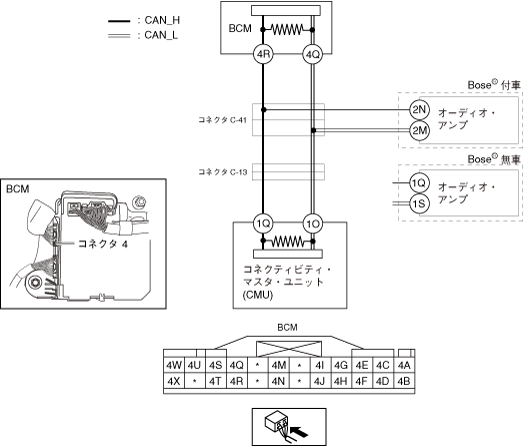 : CAN_H
: CAN_L

BCM
4R
4Q

Bose® 付車
コネクタ C-41
2N
2M
オーディオ・アンプ

Bose® 無車
コネクタ C-13
1Q
1S
オーディオ・アンプ

BCM
コネクタ 4

1Q
1O
コネクティビティ・マスタ・ユニット (CMU)

BCM

| 4W | 4U | 4S | 4Q | * | 4M | * | 4I | 4G | 4E | 4C | 4A |
|---|---|---|---|---|---|---|---|---|---|---|---|
| 4X | * | 4T | 4R | * | 4N | * | 4J | 4H | 4F | 4D | 4B |