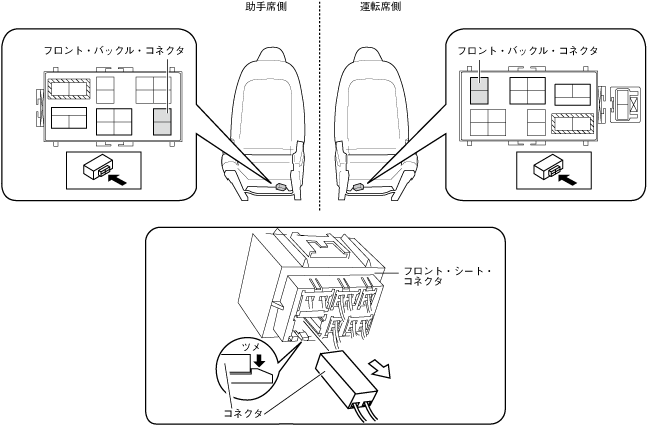 助手席側

運転席側

フロント・バックル・コネクタ

フロント・バックル・コネクタ

フロント・シート・コネクタ

ツメ

コネクタ