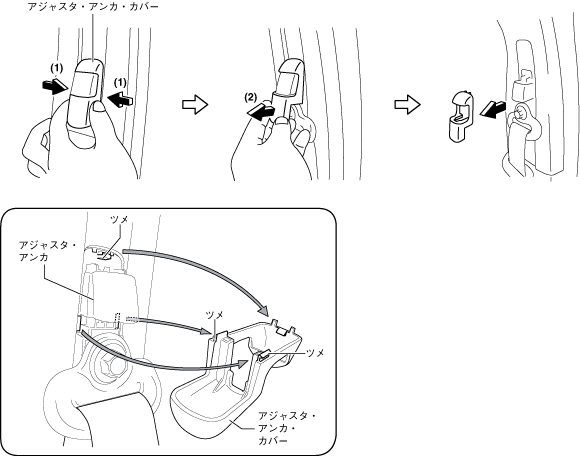 アジャスタ・アンカ・カバー

(1)

(1)

(2)

ツメ

アジャスタ・アンカ

ツメ

ツメ

アジャスタ・アンカ・カバー