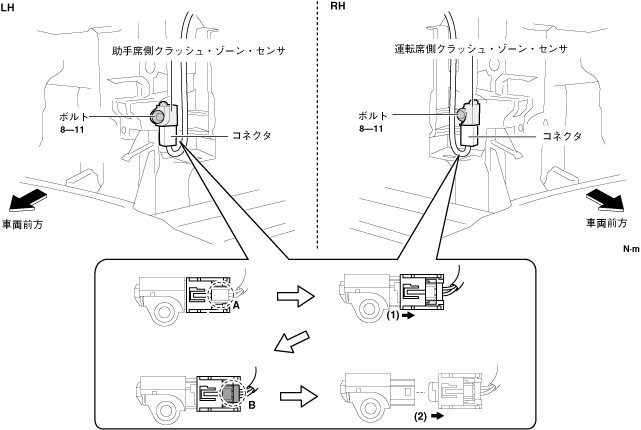 LH

助手席側クラッシュ・ゾーン・センサ

ボルト
8—11

コネクタ

車両前方

RH

運転席側クラッシュ・ゾーン・センサ

ボルト
8—11

コネクタ

車両前方

N·m

A

(1)

B

(2)