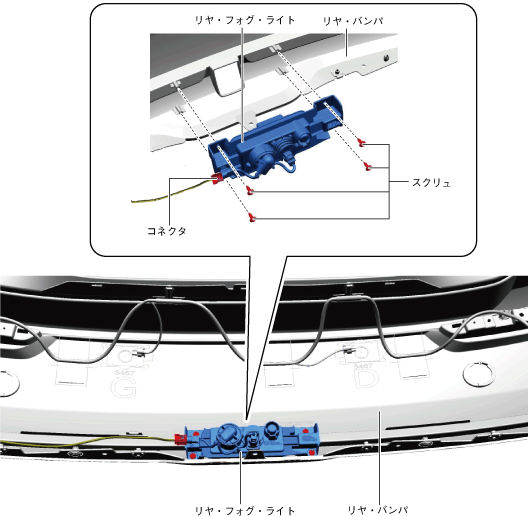 リヤ・フォグ・ライト

リヤ・バンパ

スクリュ

コネクタ

3467

G

3467

D

リヤ・フォグ・ライト

リヤ・バンパ