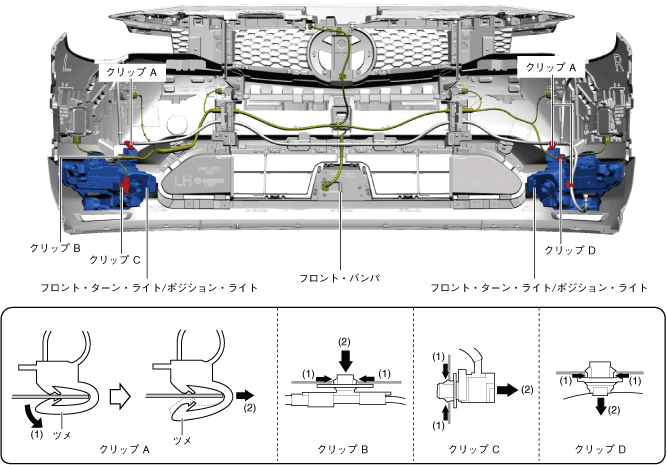 L

R

クリップ A

クリップ A

LH

クリップ B

クリップ C

クリップ D

フロント・ターン・ライト/ポジション・ライト

フロント・バンパ

フロント・ターン・ライト/ポジション・ライト

(1)

ツメ

(2)

ツメ

クリップ A

(2)

(1)

(1)

クリップ B

(1)

(2)

(1)

クリップ C

(1)

(1)

(2)

クリップ D