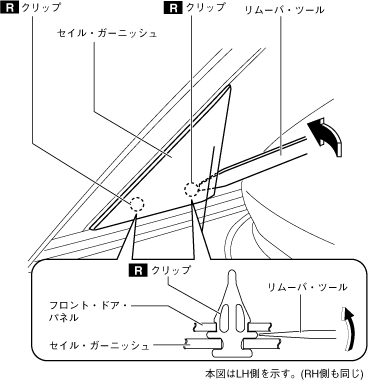 R クリップ

R クリップ

リムーバ・ツール

セイル・ガーニッシュ

R クリップ

リムーバ・ツール

フロント・ドア・パネル

セイル・ガーニッシュ

本図はLH側を示す。(RH側も同じ)