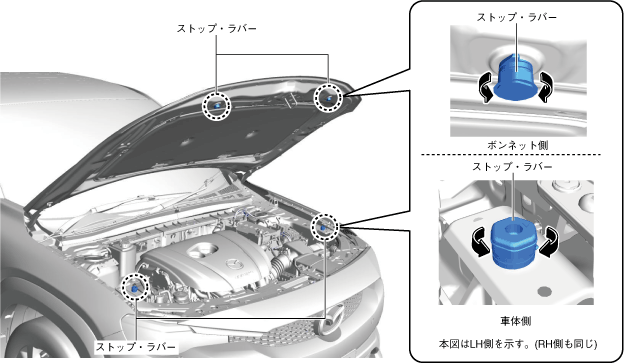 ストップ・ラバー

ストップ・ラバー

ストップ・ラバー

ボンネット側

ストップ・ラバー

車体側

本図はLH側を示す。(RH側も同じ)