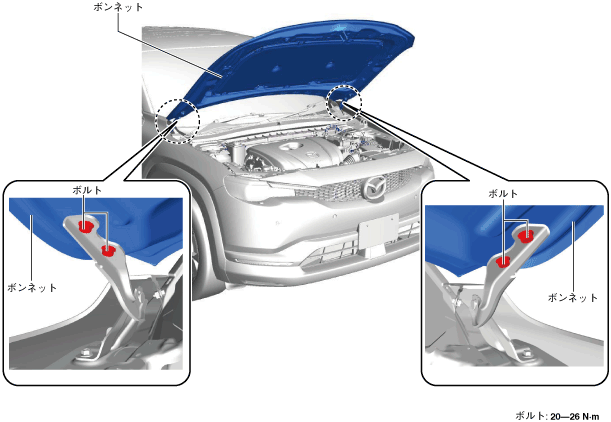 ボンネット

ボルト

ボンネット

ボルト

ボンネット

ボルト: 20—26 N·m