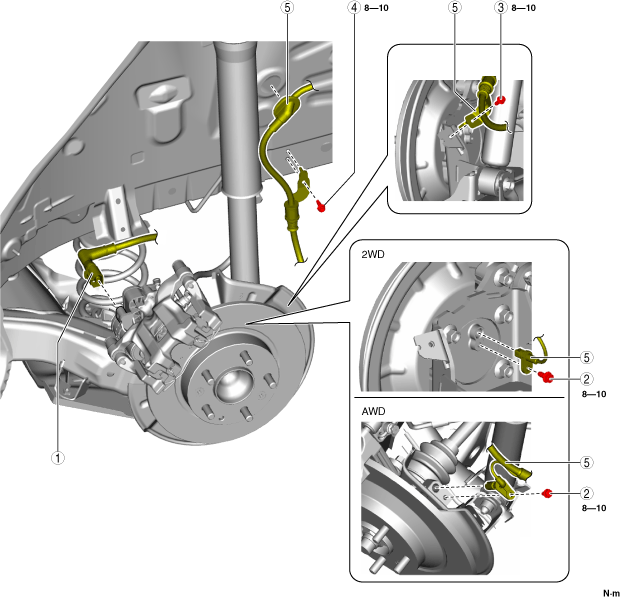 5
4 8—10
5
3 8—10
2WD
5
2
8—10
AWD
5
2
8—10
1
N·m