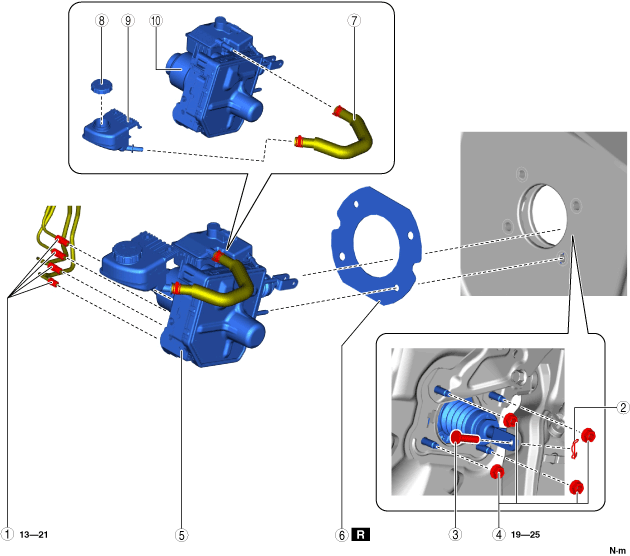 ⑧ ⑨ ⑩ ⑦

②

① 13—21 ⑤ ⑥ R ③ ④ 19—25

N·m