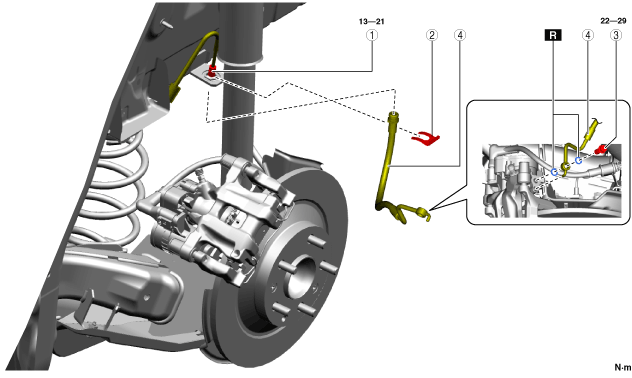 13—21

1

2

4

22—29

R

4

3

N·m