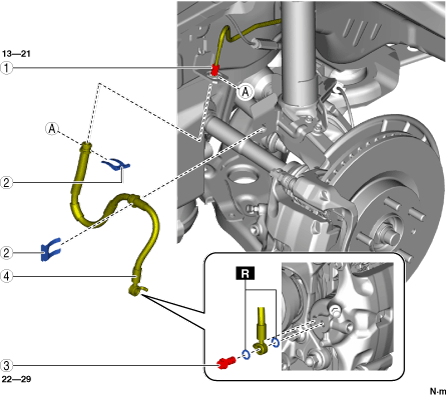 13—21
1
A
A
2
2
4
R
3
22—29
N·m