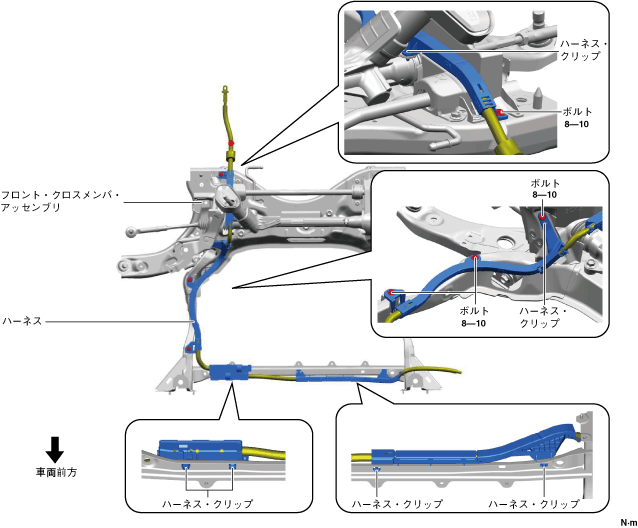 ハーネス・クリップ

ボルト
8—10

フロント・クロスメンバ・アッセンブリ

ボルト
8—10

ボルト
8—10

ハーネス・クリップ

ハーネス

車両前方

ハーネス・クリップ

ハーネス・クリップ

ハーネス・クリップ

N·m