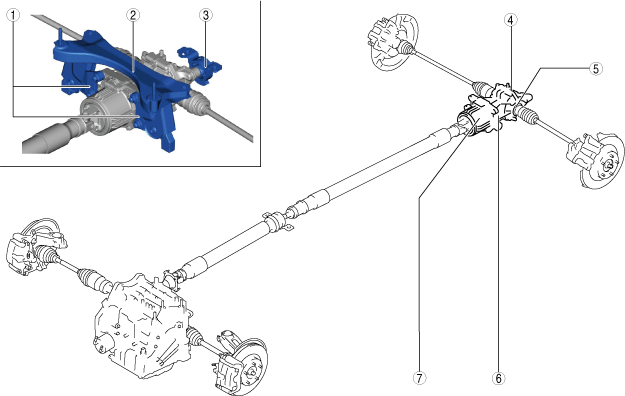 1
2
3
4
5
7
6