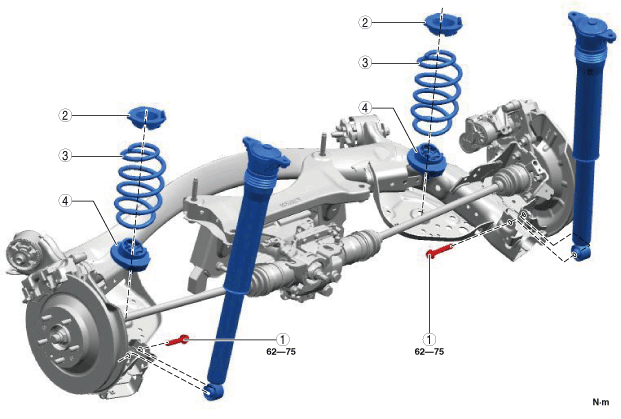 2
3
4
2
3
4
1
62—75
1
62—75
N·m