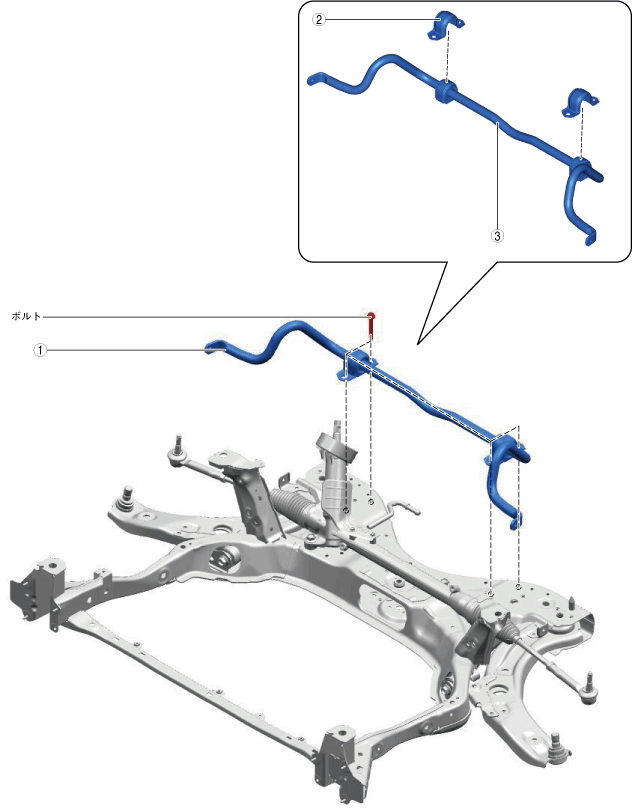 ②

③

ボルト

①