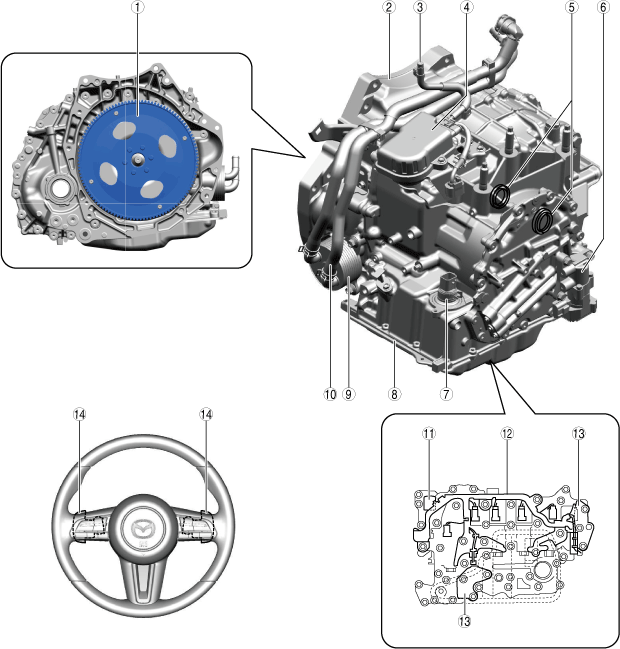 ①
②
③
④
⑤
⑥
⑩
⑨
⑧
⑦
⑭
⑭
⑪
⑫
⑬
⑬