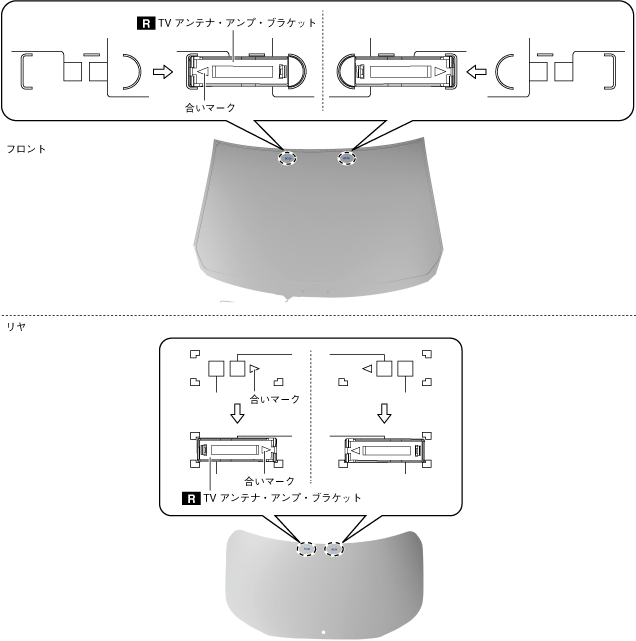 R TV アンテナ・アンプ・ブラケット

合いマーク

フロント

リヤ

合いマーク

合いマーク

R TV アンテナ・アンプ・ブラケット