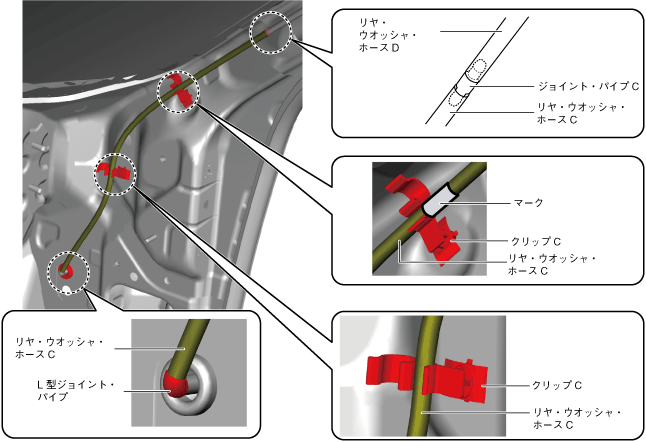 リヤ・ウオッシャ・ホースD

ジョイント・パイプC

リヤ・ウオッシャ・ホースC

マーク

クリップC

リヤ・ウオッシャ・ホースC

リヤ・ウオッシャ・ホースC

L型ジョイント・パイプ

クリップC

リヤ・ウオッシャ・ホースC