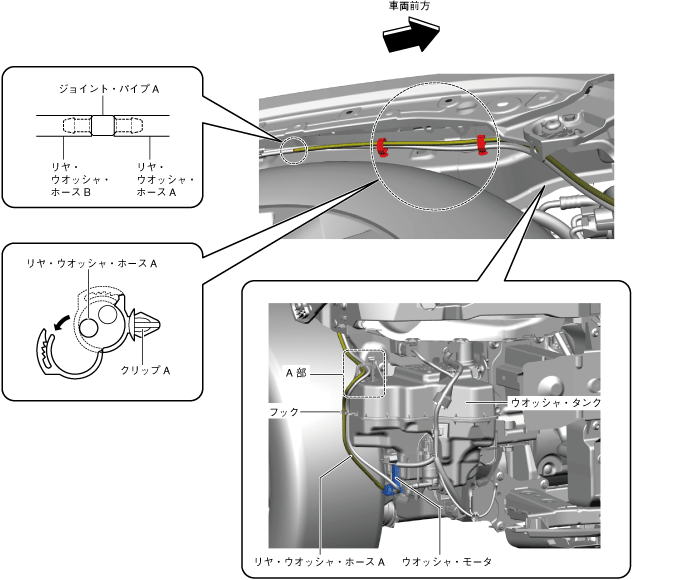 車両前方

ジョイント・パイプ A

リヤ・ウオッシャ・ホース B

リヤ・ウオッシャ・ホース A

リヤ・ウオッシャ・ホース A

クリップ A

A 部

フック

ウオッシャ・タンク

リヤ・ウオッシャ・ホース A

ウオッシャ・モータ