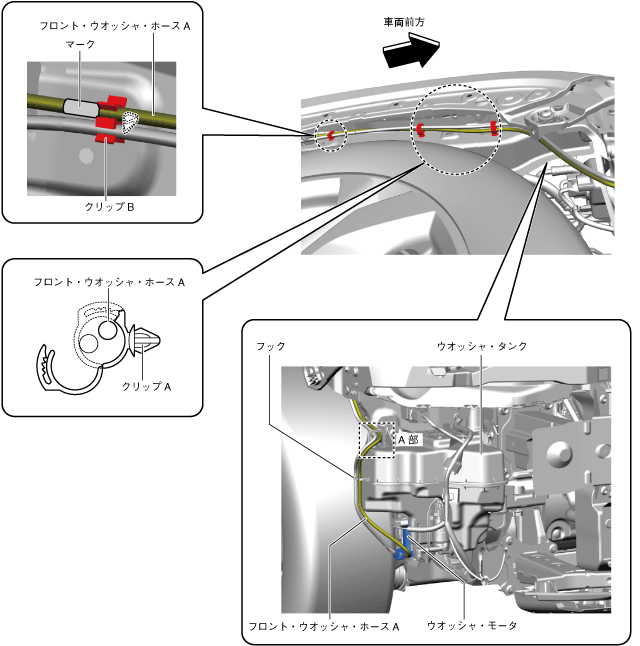 フロント・ウオッシャ・ホース A
マーク
クリップ B
車両前方
フロント・ウオッシャ・ホース A
クリップ A
フック
ウオッシャ・タンク
A 部
フロント・ウオッシャ・ホース A
ウオッシャ・モータ