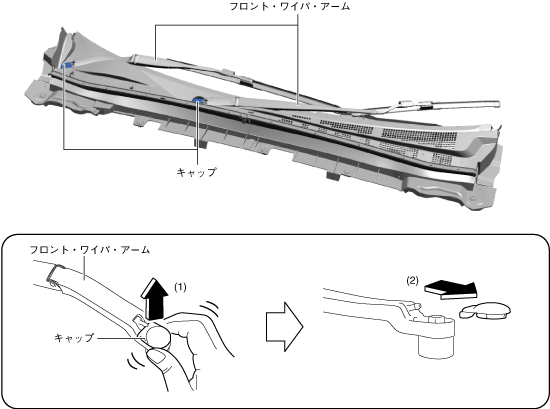 フロント・ワイパ・アーム

キャップ

フロント・ワイパ・アーム

(1)

キャップ

(2)