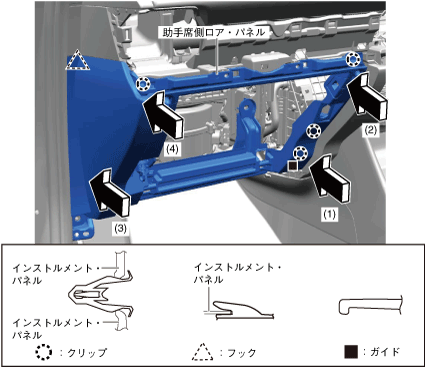 助手席側ロア・パネル

(2)

(4)

(1)

(3)

インストルメント・パネル

インストルメント・パネル

インストルメント・パネル

：クリップ

：フック

：ガイド