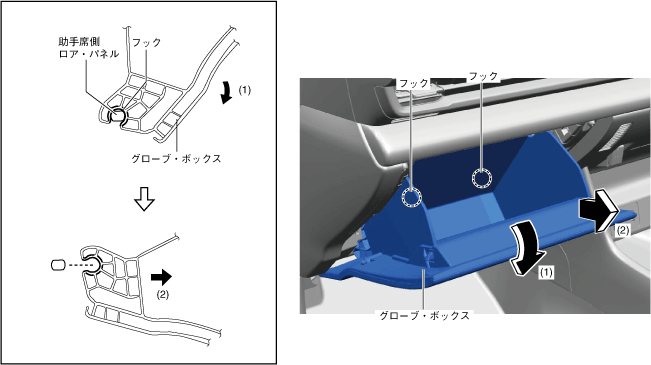 助手席側
ロア・パネル
フック
(1)
グローブ・ボックス
(2)

フック
フック
(2)
(1)
グローブ・ボックス