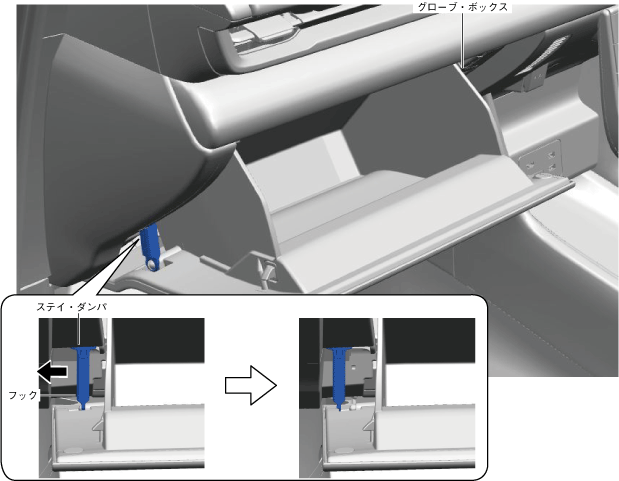 グローブ・ボックス

ステイ・ダンパ

フック