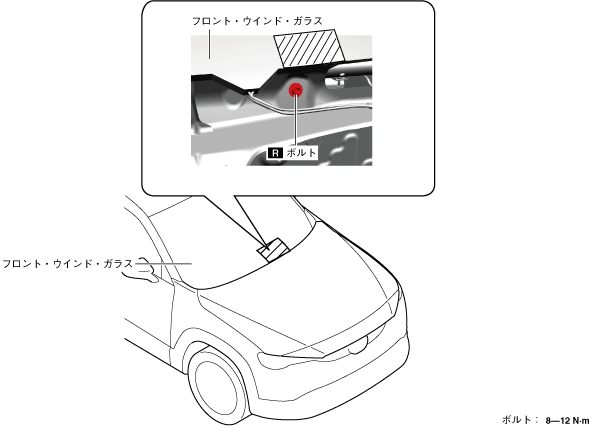 フロント・ウインド・ガラス

R ボルト

フロント・ウインド・ガラス

ボルト： 8—12 N·m