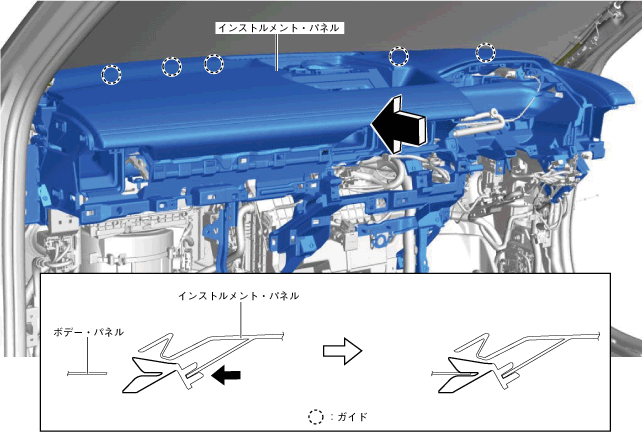 インストルメント・パネル

インストルメント・パネル

ボデー・パネル

：ガイド