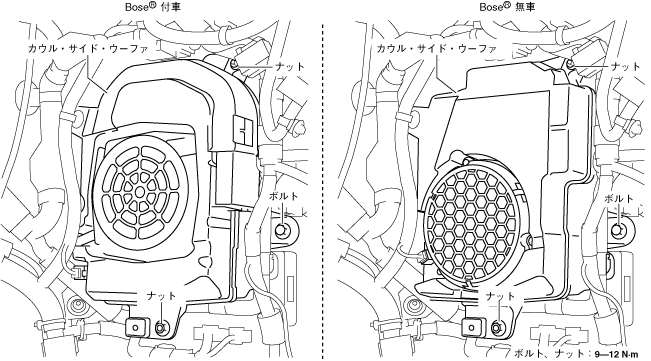 Bose® 付車

カウル・サイド・ウーファ

ナット

ボルト

ナット

Bose® 無車

カウル・サイド・ウーファ

ナット

ボルト

ナット

ボルト、ナット：9—12 N·m