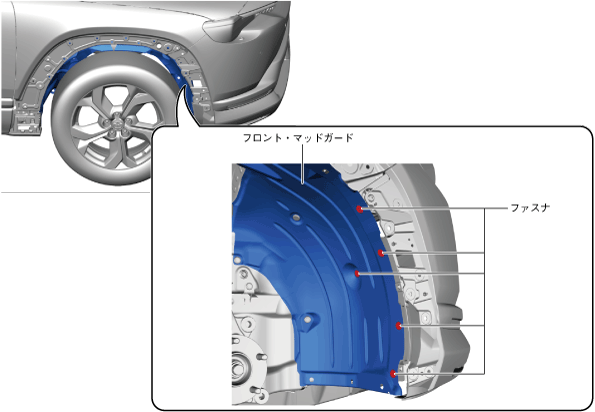 フロント・マッドガード

ファスナ