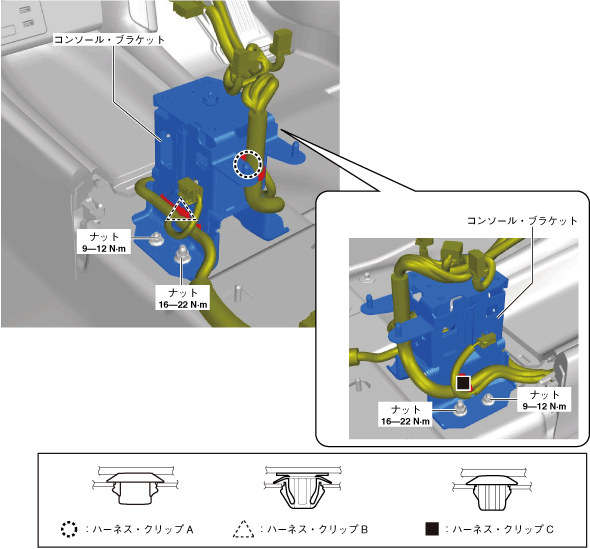 コンソール・ブラケット

ナット
9—12 N·m

ナット
16—22 N·m

コンソール・ブラケット

ナット
9—12 N·m

ナット
16—22 N·m

：ハーネス・クリップ A

：ハーネス・クリップ B

：ハーネス・クリップ C