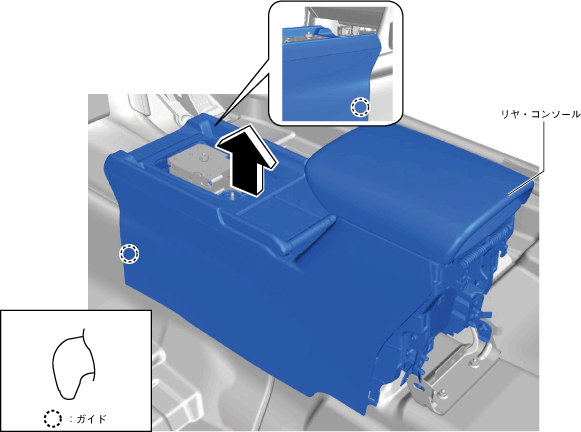 リヤ・コンソール

：ガイド