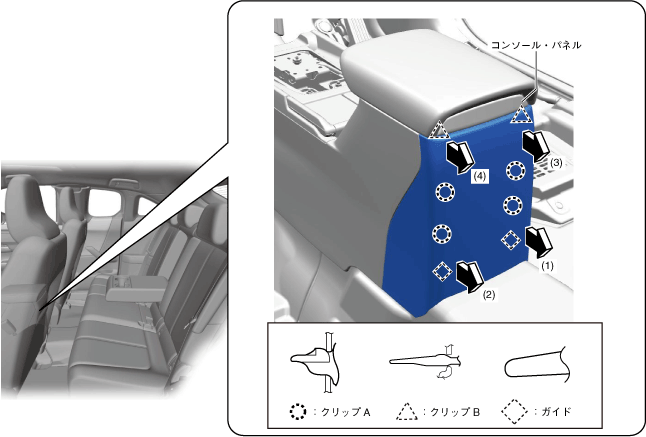 コンソール・パネル

(4)

(3)

(1)

(2)

：クリップ A
：クリップ B
：ガイド