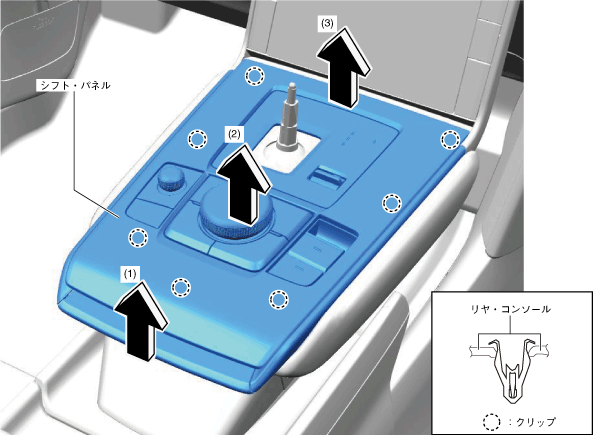 (3)

シフト・パネル

(2)

(1)

リヤ・コンソール

：クリップ