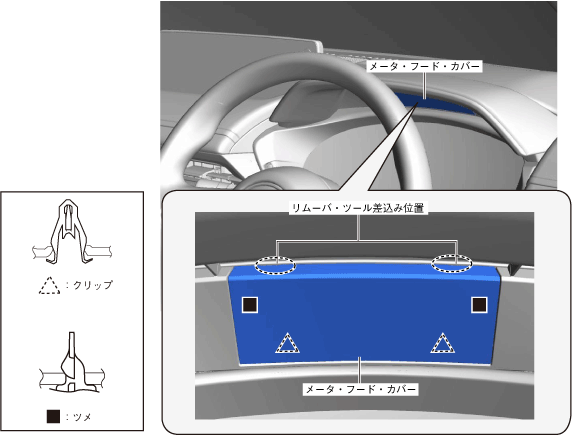 メータ・フード・カバー

リムーバ・ツール差込み位置

メータ・フード・カバー

：クリップ

：ツメ