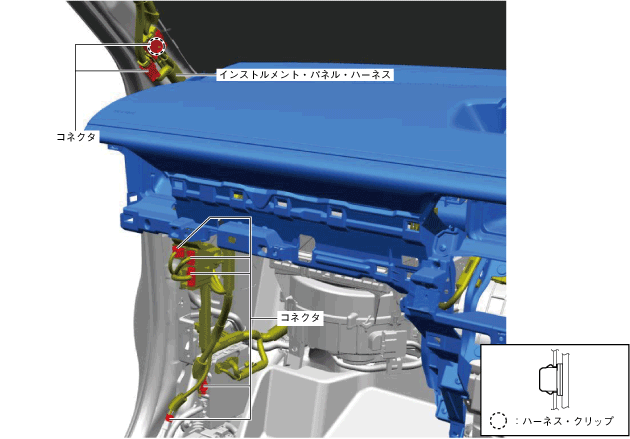 インストルメント・パネル・ハーネス

コネクタ

コネクタ

：ハーネス・クリップ