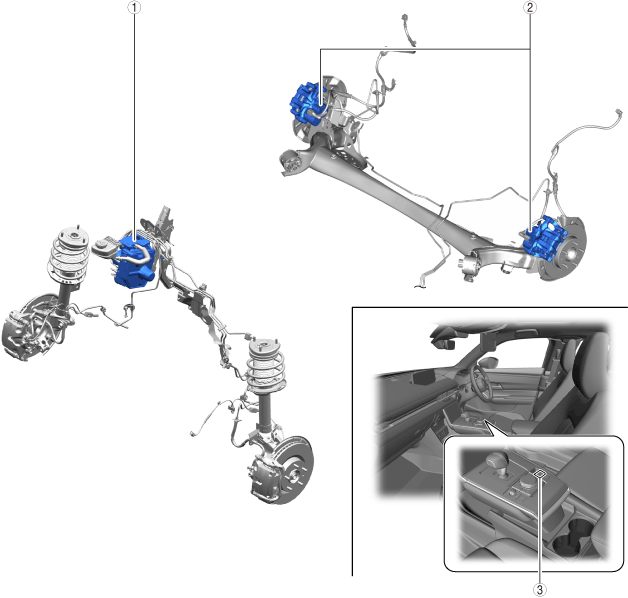 1

2

3