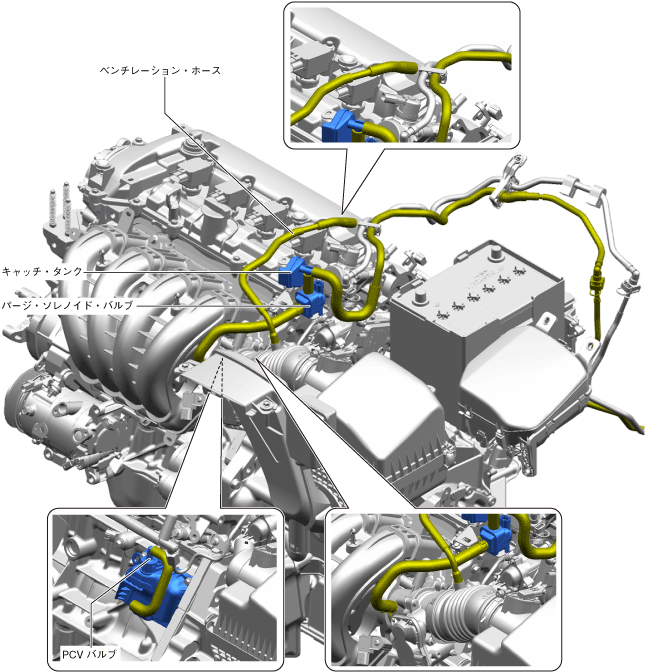 ベンチレーション・ホース

キャッチ・タンク

パージ・ソレノイド・バルブ

PCV バルブ