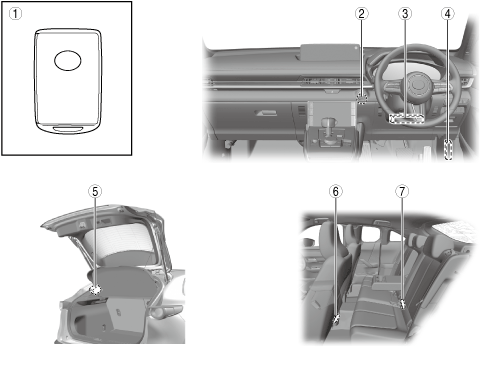 1
2
3
4
5
6
7